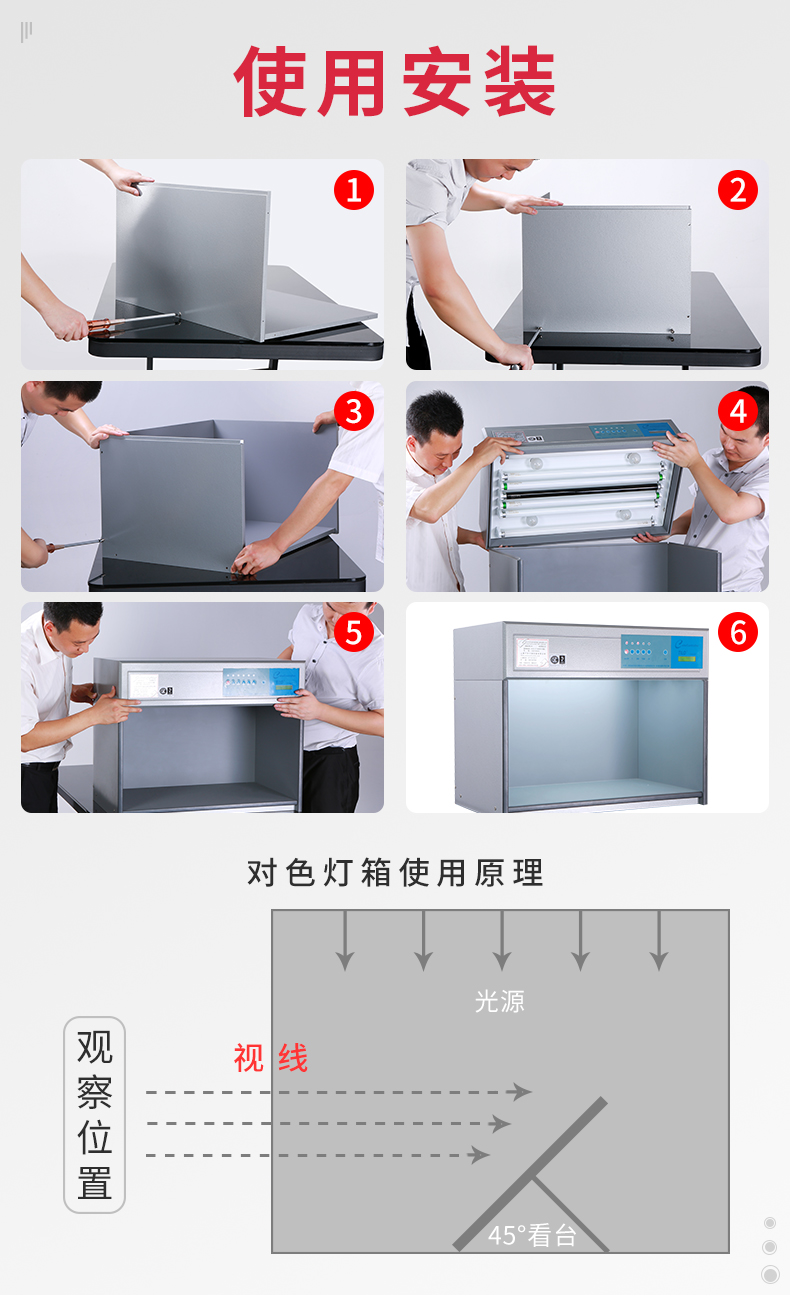 使用安装

1

2

3

4

5

6

对色灯箱使用原理

光源

观察位置

视线

45°看台